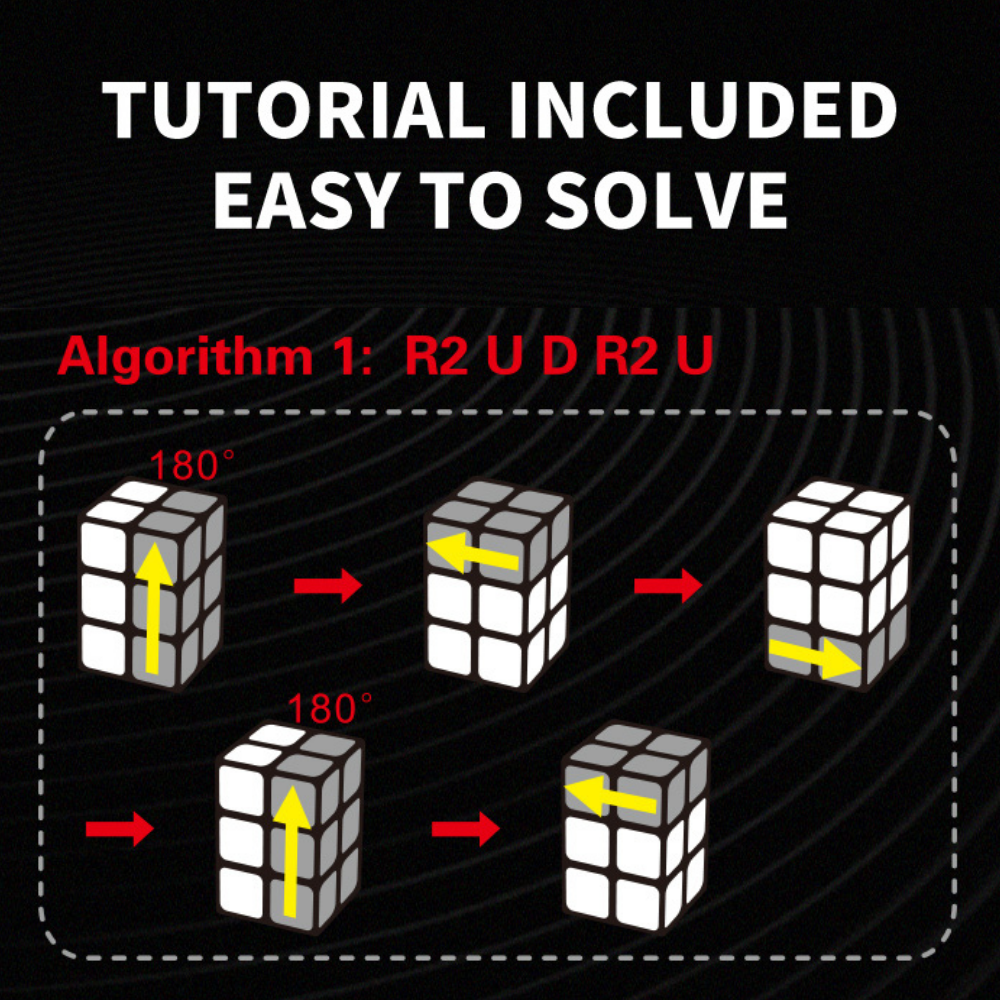 TUTORIAL INCLUDED
EASY TO SOLVE

Algorithm 1: R2 U D R2 U

180°

180°